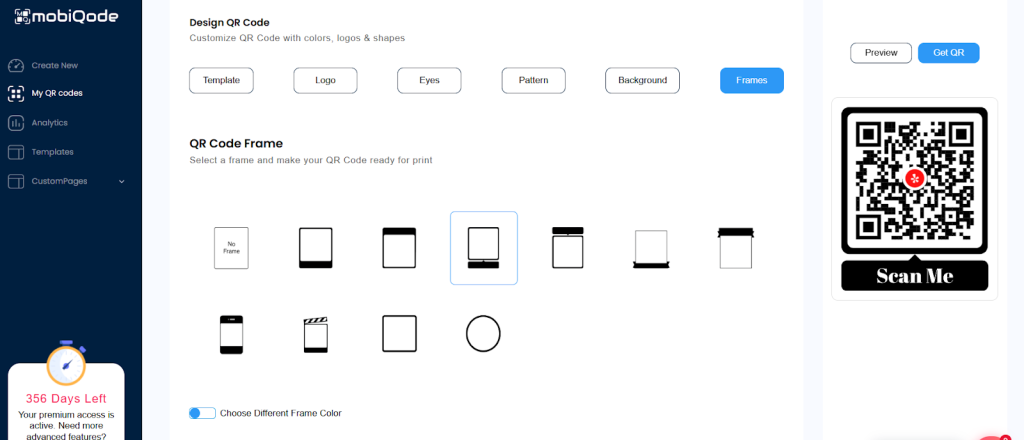 mobiQode

Create New
My QR codes
Analytics
Templates
CustomPages

356 Days Left
Your premium access is active. Need more advanced features?

Design QR Code
Customize QR Code with colors, logos & shapes

Template
Logo
Eyes
Pattern
Background
Frames

QR Code Frame
Select a frame and make your QR Code ready for print

No Frame

Choose Different Frame Color

Preview
Get QR

Scan Me